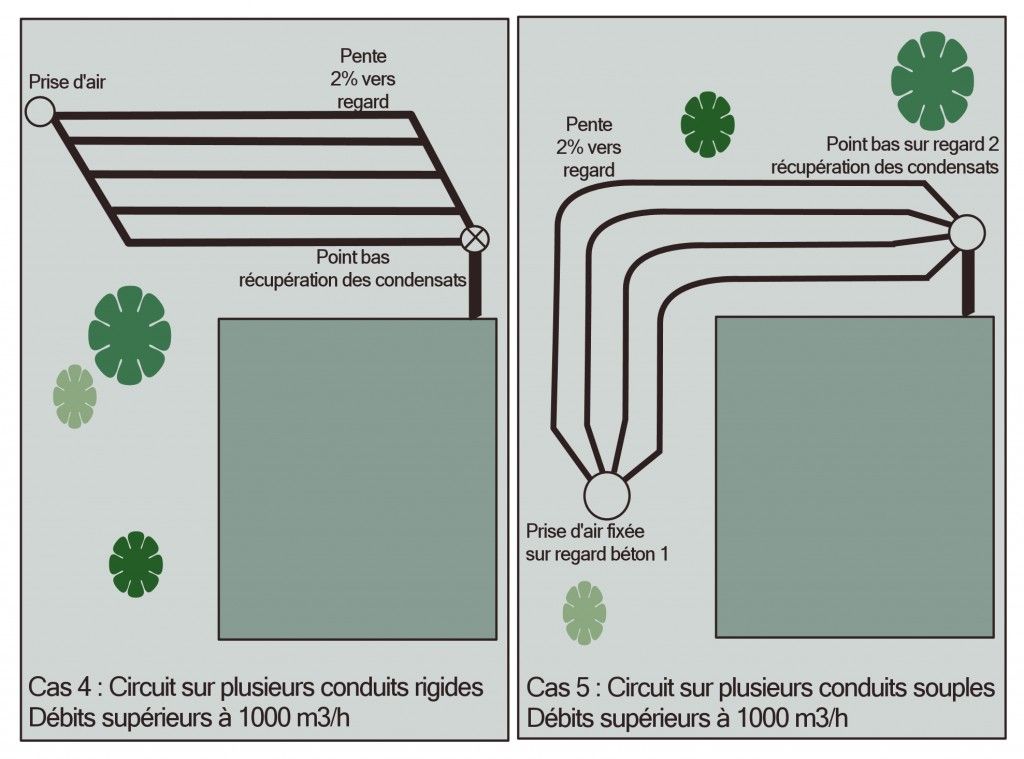 Prise d'air

Pente
2% vers
regard

Point bas
récupération des condensats

Cas 4 : Circuit sur plusieurs conduits rigides
Débits supérieurs à 1000 m3/h

Pente
2% vers
regard

Point bas sur regard 2
récupération des condensats

Prise d'air fixée
sur regard béton 1

Cas 5 : Circuit sur plusieurs conduits souples
Débits supérieurs à 1000 m3/h